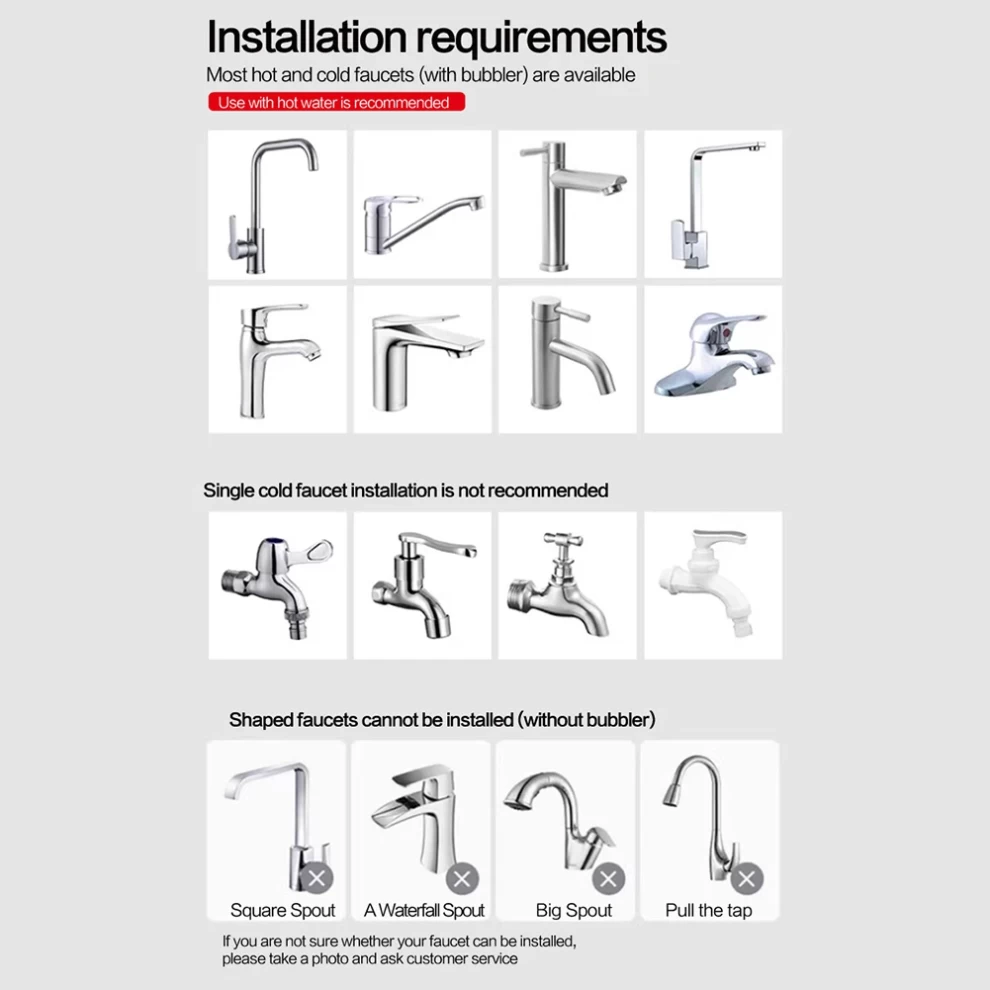 Installation requirements

Most hot and cold faucets (with bubbler) are available

Use with hot water is recommended

Single cold faucet installation is not recommended

Shaped faucets cannot be installed (without bubbler)

Square Spout

A Waterfall Spout

Big Spout

Pull the tap

If you are not sure whether your faucet can be installed, please take a photo and ask customer service