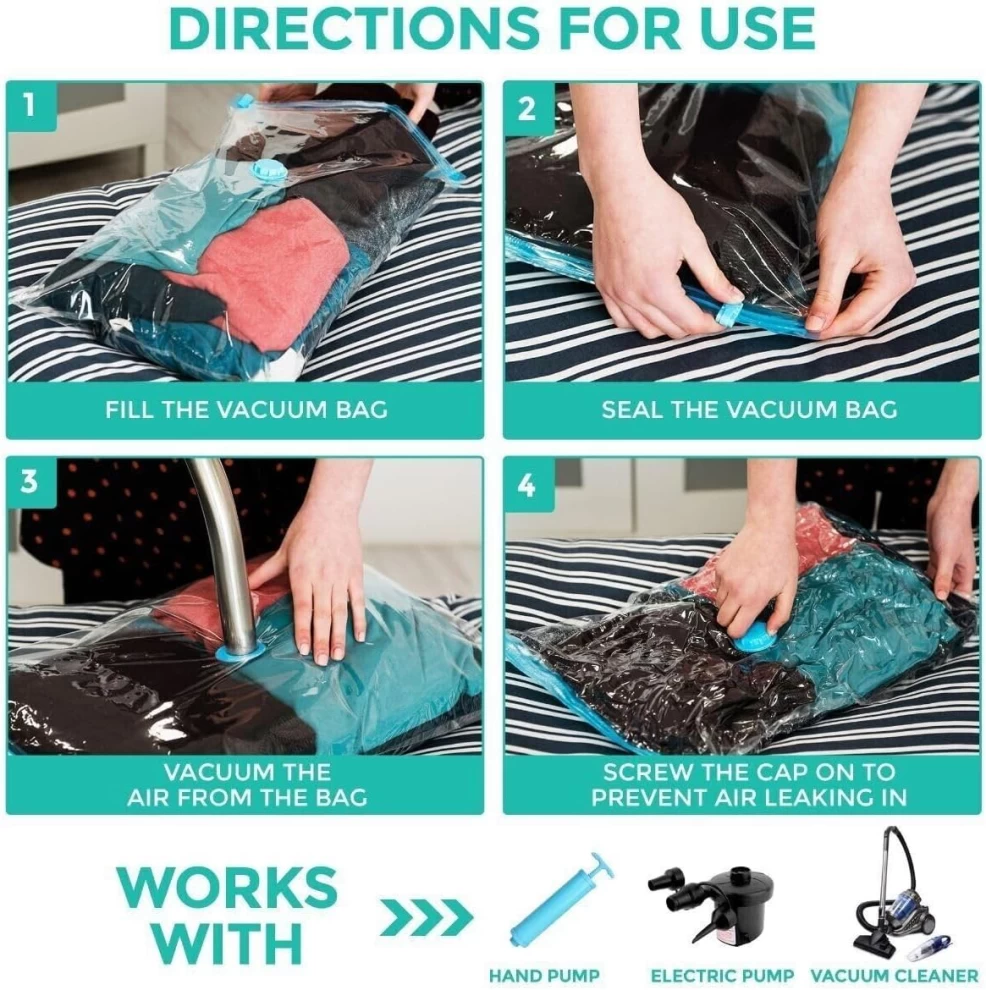 DIRECTIONS FOR USE

1

FILL THE VACUUM BAG

2

SEAL THE VACUUM BAG

3

VACUUM THE AIR FROM THE BAG

4

SCREW THE CAP ON TO PREVENT AIR LEAKING IN

WORKS WITH

HAND PUMP

ELECTRIC PUMP

VACUUM CLEANER