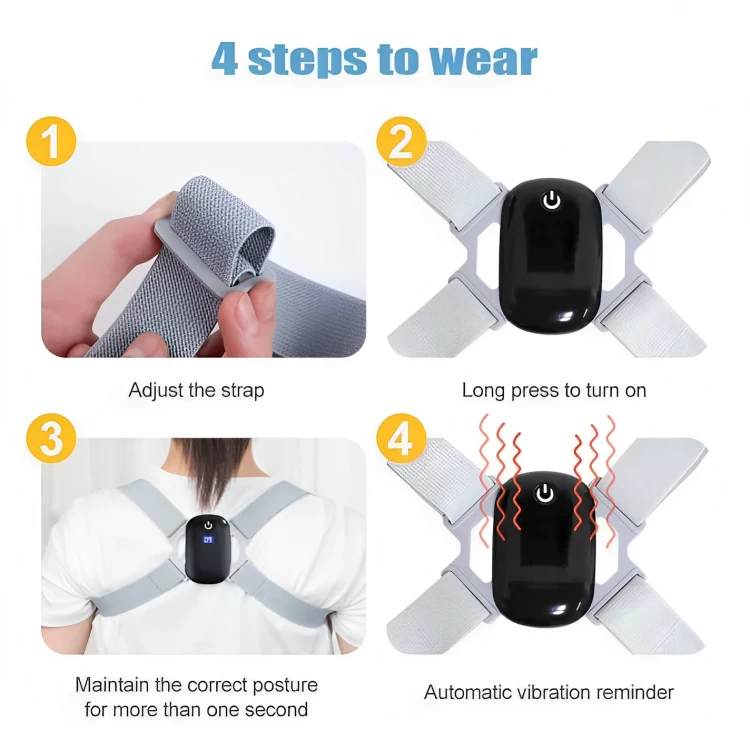 4 steps to wear

1

Adjust the strap

2

Long press to turn on

3

Maintain the correct posture for more than one second

4

Automatic vibration reminder