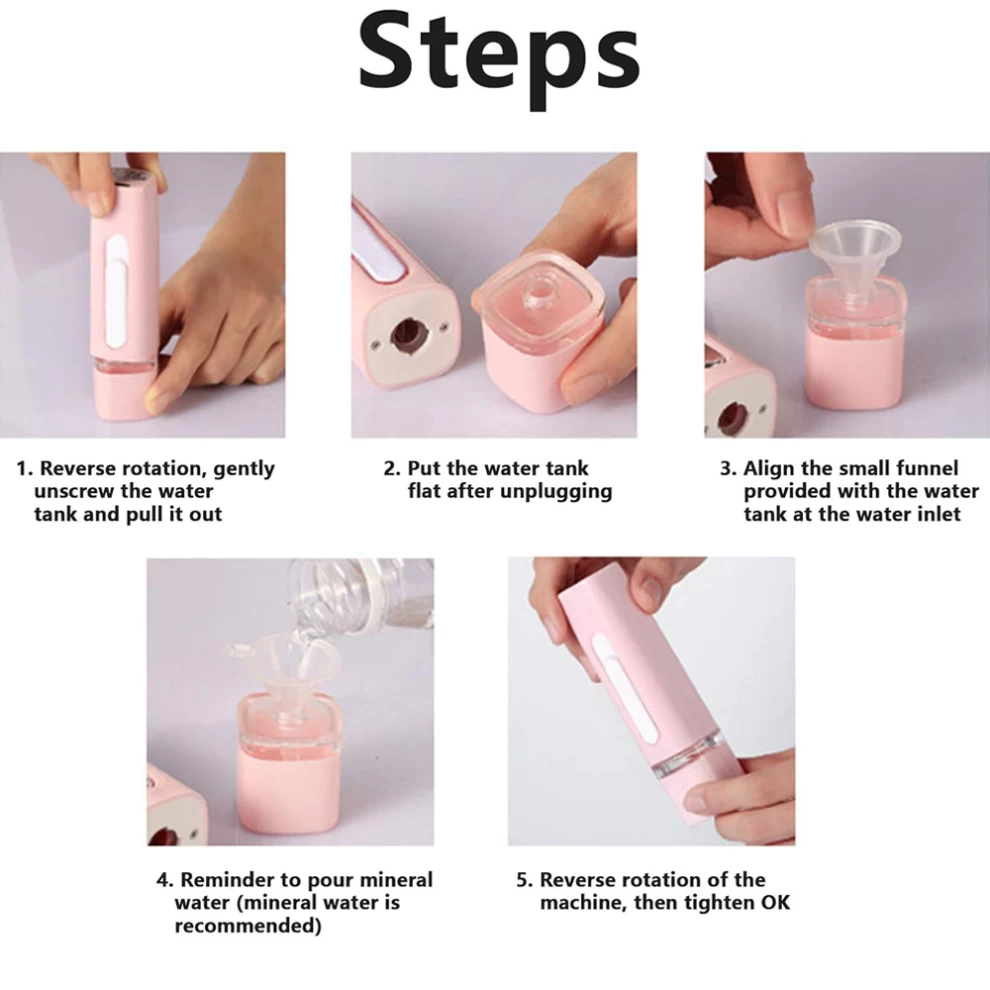 Steps

1. Reverse rotation, gently unscrew the water tank and pull it out

2. Put the water tank flat after unplugging

3. Align the small funnel provided with the water tank at the water inlet

4. Reminder to pour mineral water (mineral water is recommended)

5. Reverse rotation of the machine, then tighten OK