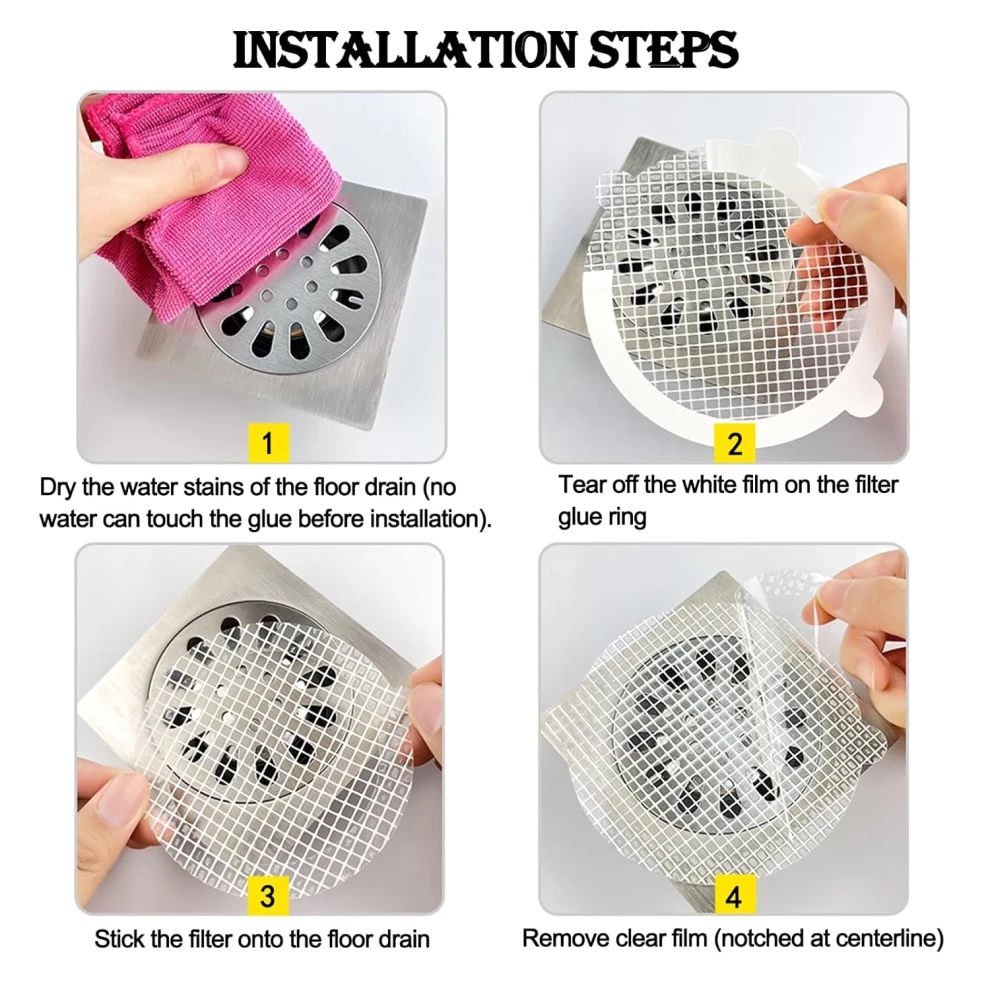 INSTALLATION STEPS

1

Dry the water stains of the floor drain (no water can touch the glue before installation).

2

Tear off the white film on the filter glue ring

3

Stick the filter onto the floor drain

4

Remove clear film (notched at centerline)