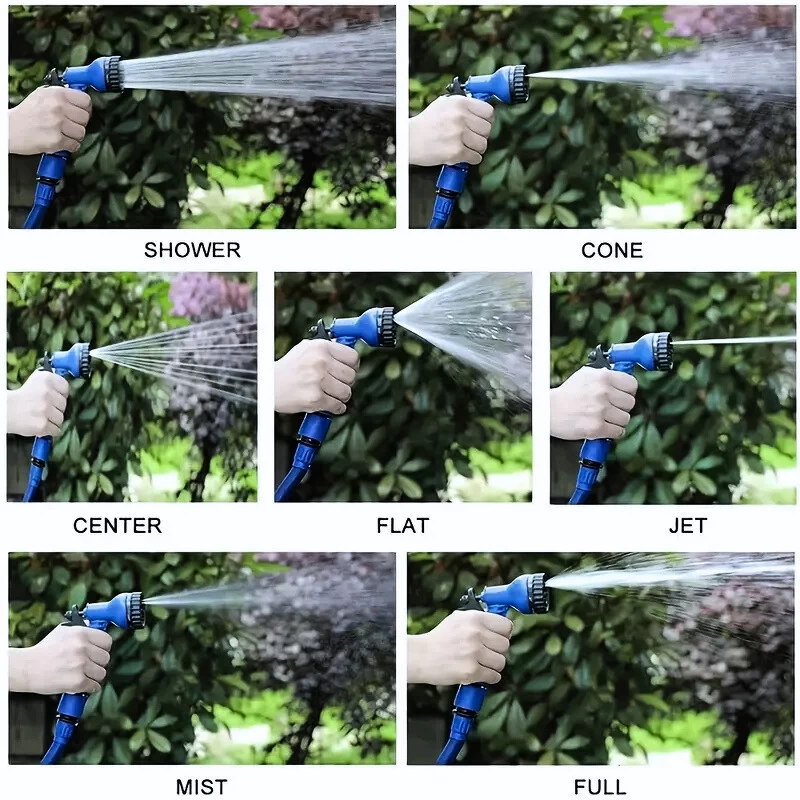 SHOWER

CONE

CENTER

FLAT

JET

MIST

FULL