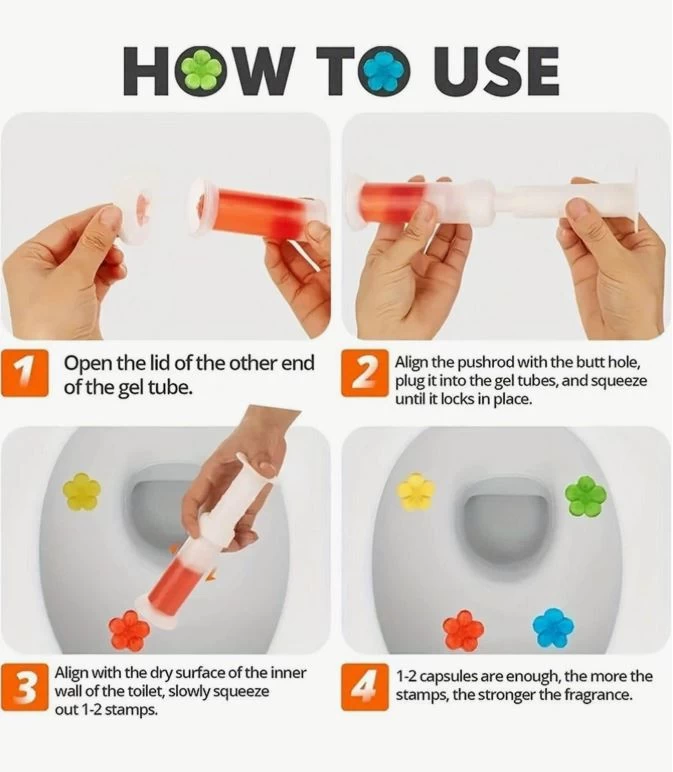 HOW TO USE

1 Open the lid of the other end of the gel tube.

2 Align the pushrod with the butt hole, plug it into the gel tubes, and squeeze until it locks in place.

3 Align with the dry surface of the inner wall of the toilet, slowly squeeze out 1-2 stamps.

4 1-2 capsules are enough, the more the stamps, the stronger the fragrance.