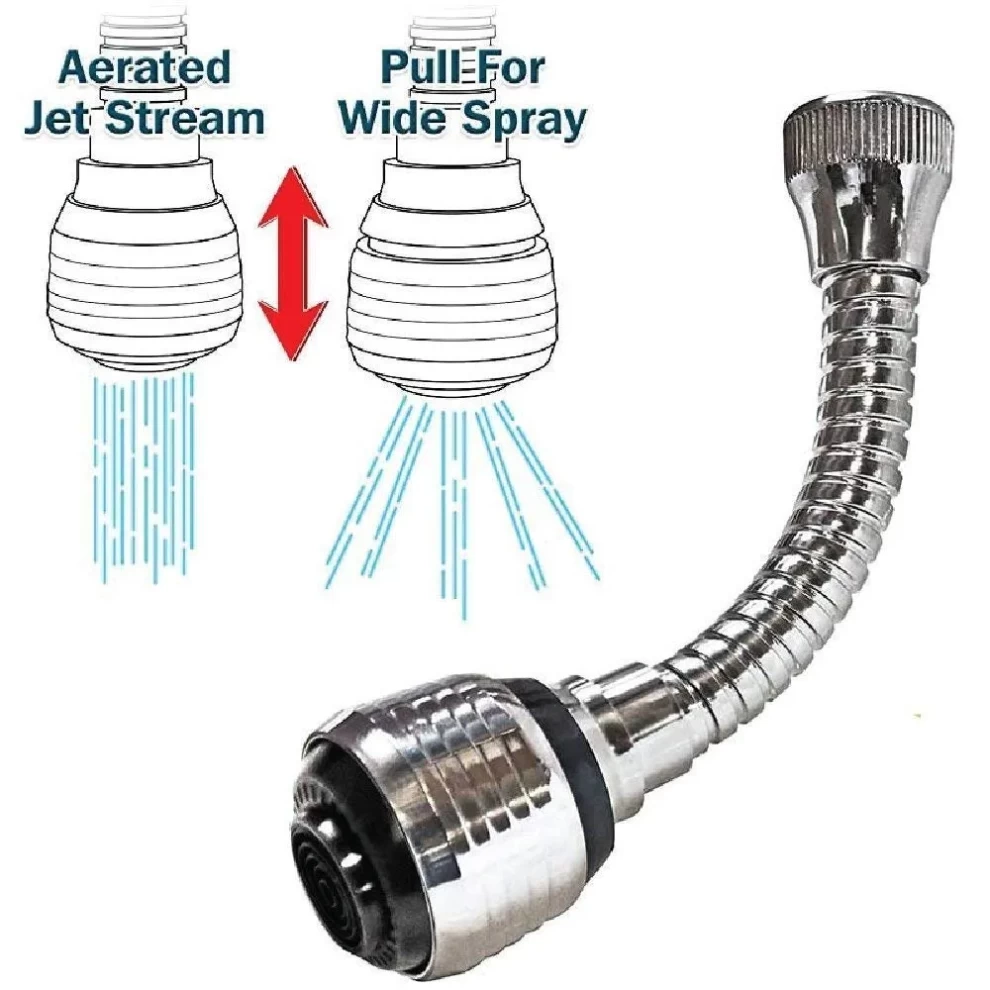 Aerated Jet Stream

Pull For Wide Spray