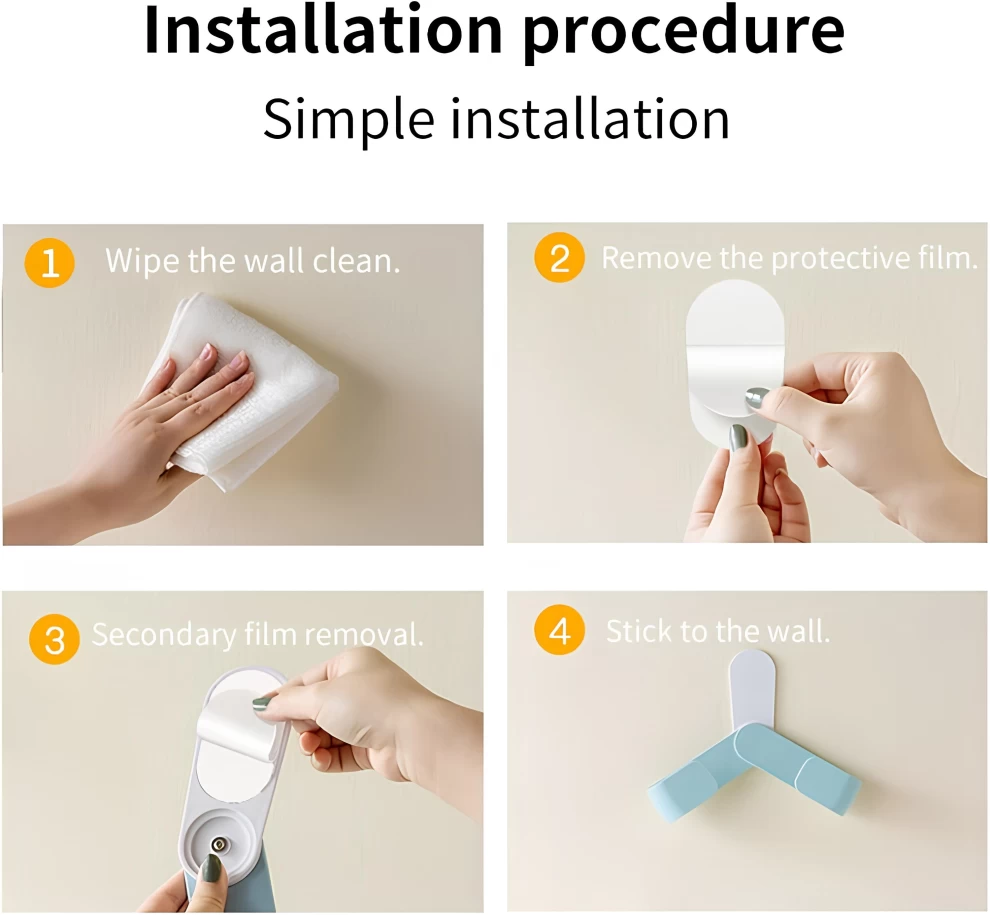 Installation procedure

Simple installation

1 Wipe the wall clean.

2 Remove the protective film.

3 Secondary film removal.

4 Stick to the wall.