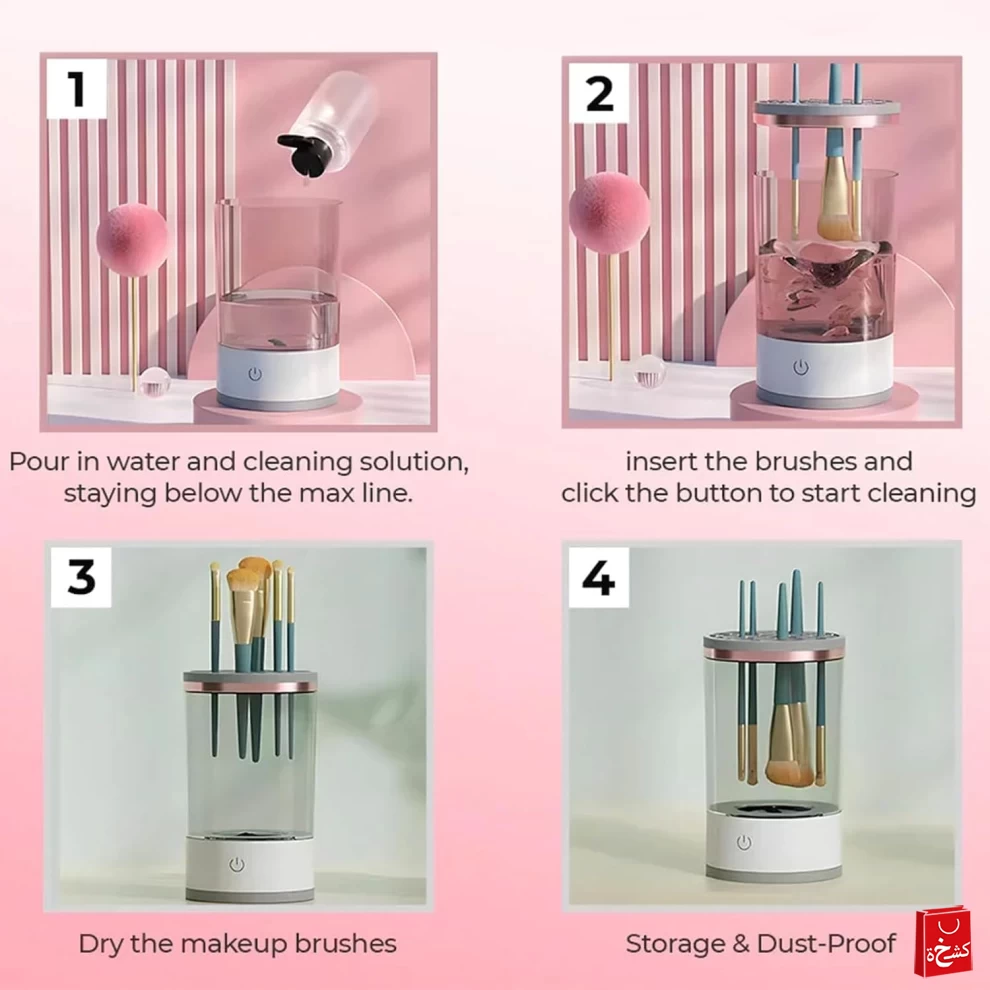 1

Pour in water and cleaning solution, staying below the max line.

2

insert the brushes and click the button to start cleaning

3

Dry the makeup brushes

4

Storage & Dust-Proof

كشخة