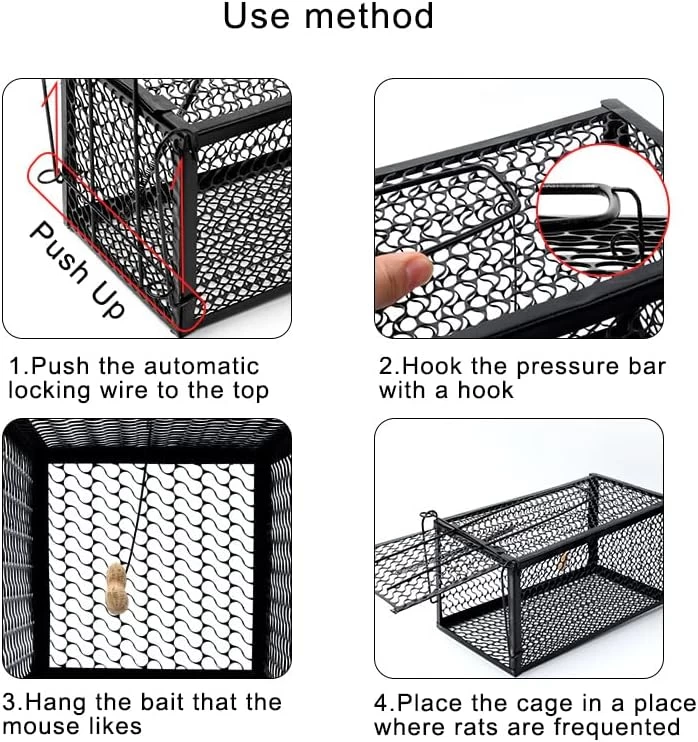 Use method

Push Up

1.Push the automatic locking wire to the top

2.Hook the pressure bar with a hook

3.Hang the bait that the mouse likes

4.Place the cage in a place where rats are frequented