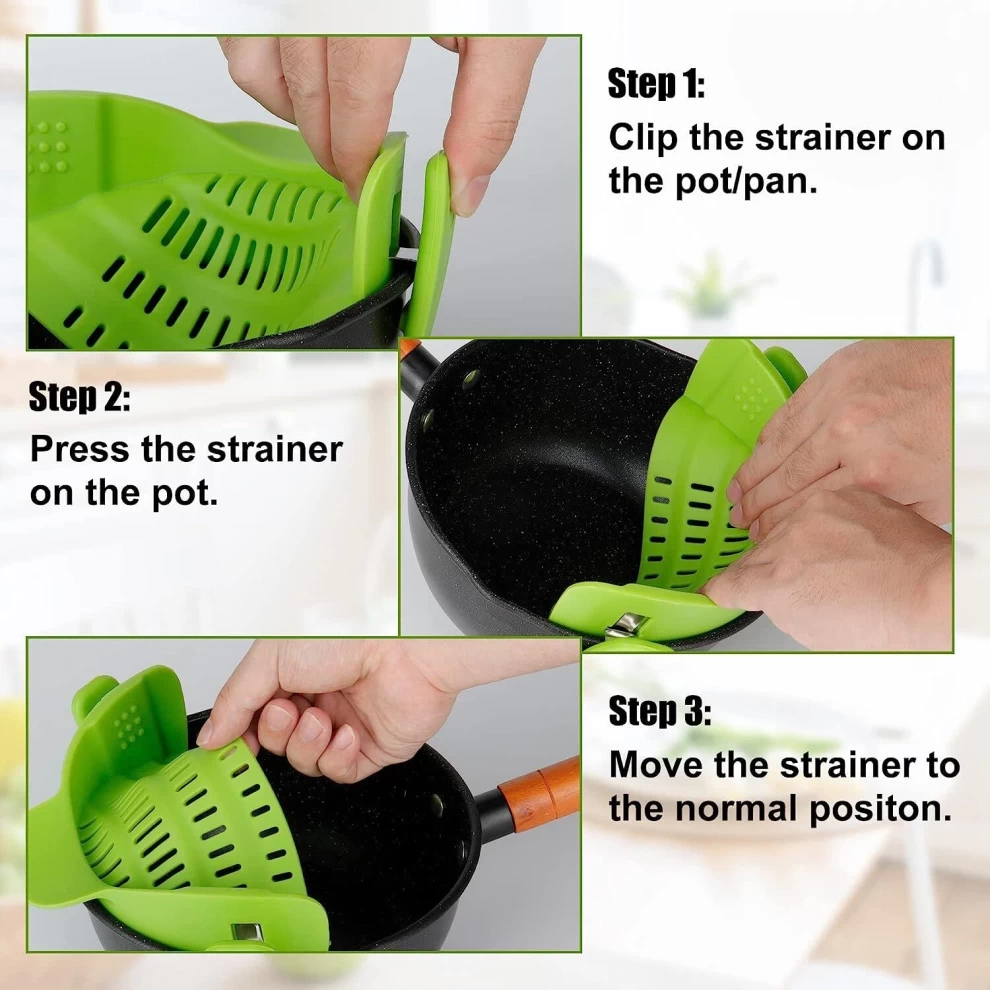 Step 1:
Clip the strainer on the pot/pan.

Step 2:
Press the strainer on the pot.

Step 3:
Move the strainer to the normal positon.