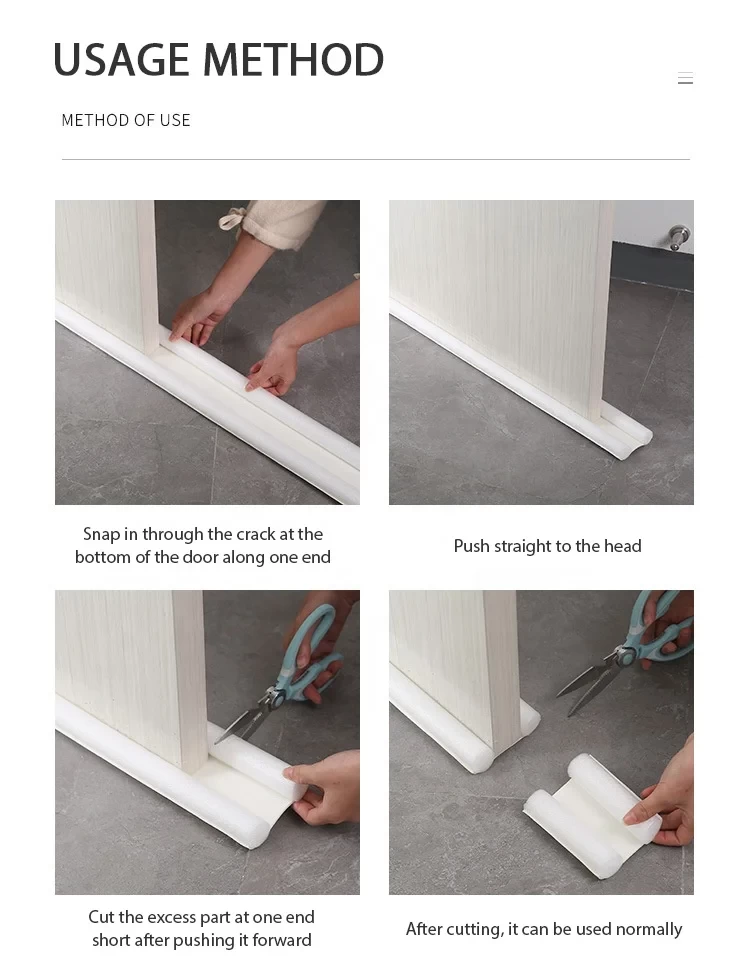 USAGE METHOD

METHOD OF USE

Snap in through the crack at the bottom of the door along one end

Push straight to the head

Cut the excess part at one end short after pushing it forward

After cutting, it can be used normally