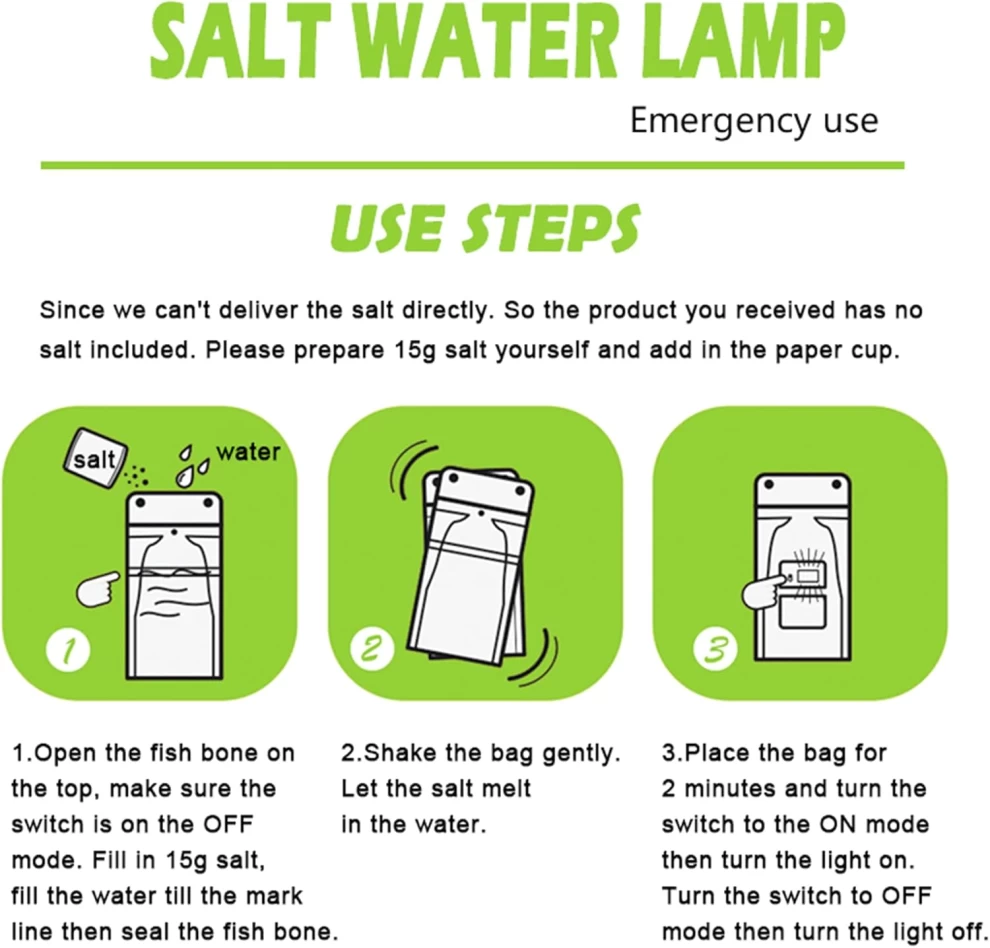 SALT WATER LAMP

Emergency use

USE STEPS

Since we can't deliver the salt directly. So the product you received has no salt included. Please prepare 15g salt yourself and add in the paper cup.

salt

water

1

2

3

1.Open the fish bone on the top, make sure the switch is on the OFF mode. Fill in 15g salt, fill the water till the mark line then seal the fish bone.

2.Shake the bag gently. Let the salt melt in the water.

3.Place the bag for 2 minutes and turn the switch to the ON mode then turn the light on. Turn the switch to OFF mode then turn the light off.