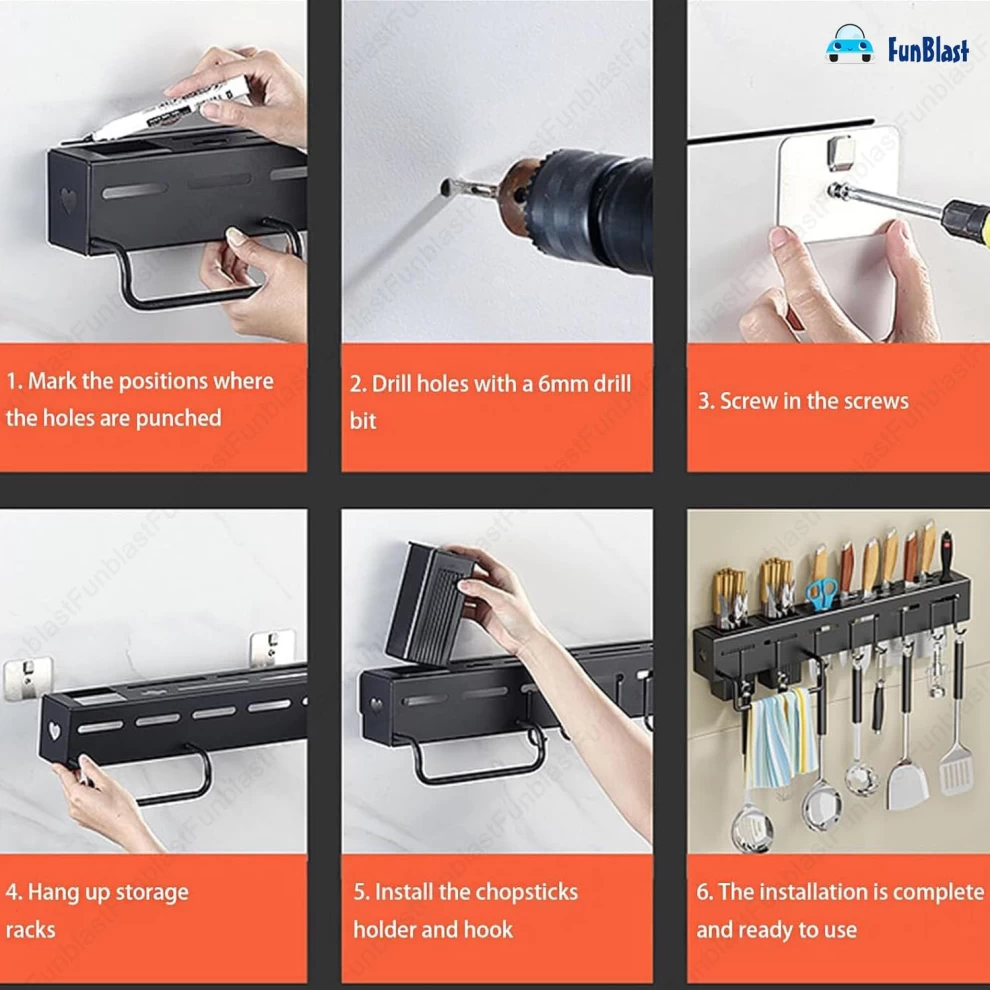 FunBlast

1. Mark the positions where the holes are punched

2. Drill holes with a 6mm drill bit

3. Screw in the screws

4. Hang up storage racks

5. Install the chopsticks holder and hook

6. The installation is complete and ready to use