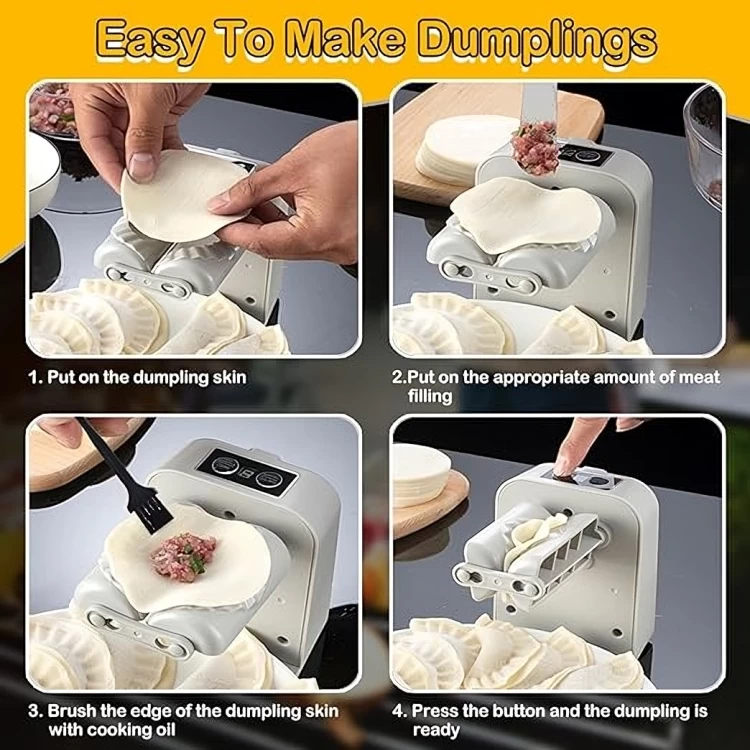 Easy To Make Dumplings

1. Put on the dumpling skin

2.Put on the appropriate amount of meat filling

3. Brush the edge of the dumpling skin with cooking oil

4. Press the button and the dumpling is ready